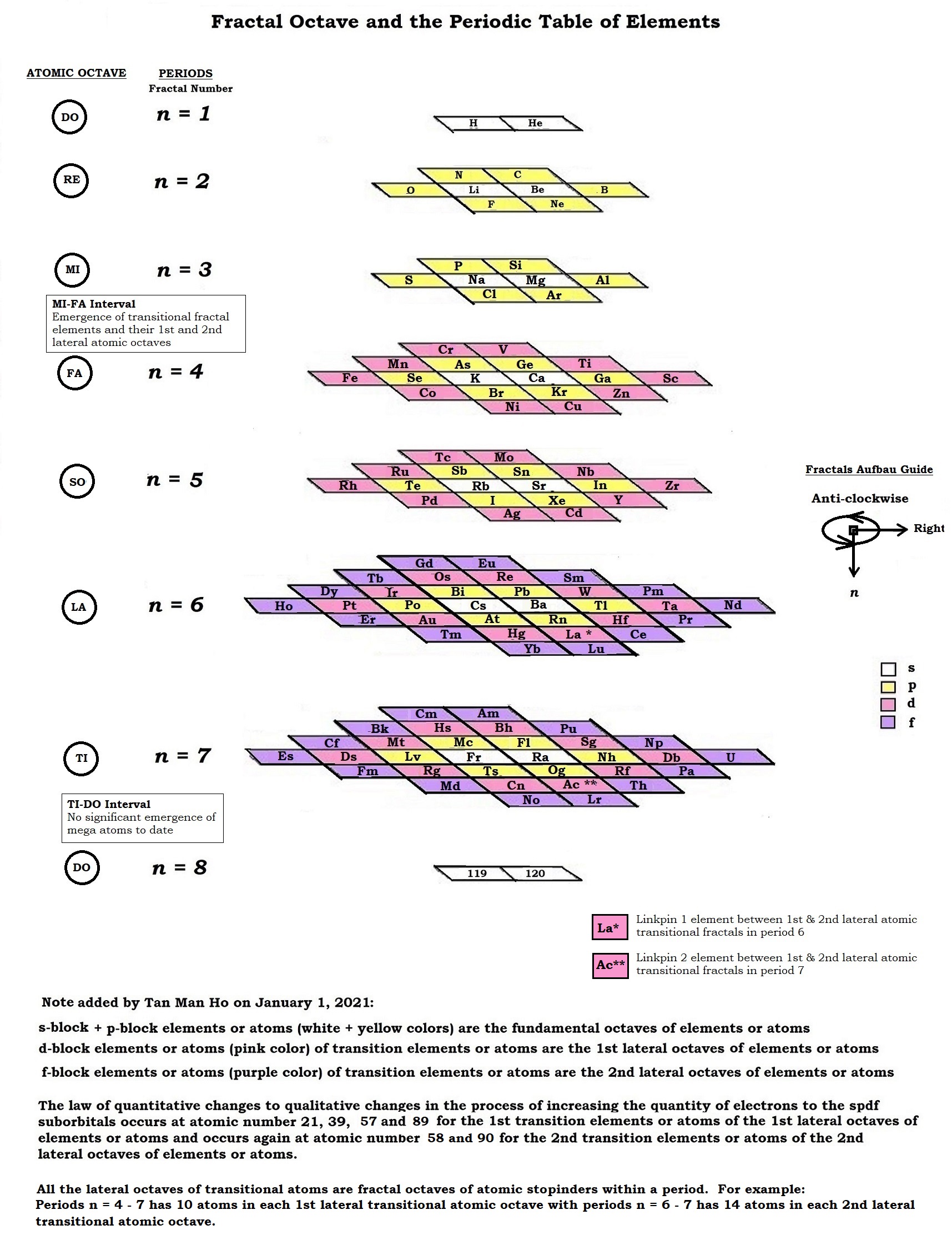 Fractal Octave and the Periodic Table of Elements

ATOMIC OCTAVE

PERIODS
Fractal Number

DO
n = 1
H He

RE
n = 2
N C
O Li Be B
F Ne

MI
n = 3
P Si
S Na Mg Al
Cl Ar

MI-FA Interval
Emergence of transitional fractal elements and their 1st and 2nd lateral atomic octaves

FA
n = 4
Cr V
Mn As Ge Ti
Fe Se K Ca Ga Sc
Co Br Kr Zn
Ni Cu

SO
n = 5
Tc Mo
Ru Sb Sn Nb
Rh Te Rb Sr In Zr
Pd I Xe Y
Ag Cd

Fractals Aufbau Guide

Anti-clockwise

Right

n

LA
n = 6
Gd Eu
Tb Os Re Sm
Dy Ir Bi Pb W Pm
Ho Pt Po Cs Ba Tl Ta Nd
Er Au At Rn Hf Pr
Tm Hg La * Ce
Yb Lu

s
p
d
f

TI
n = 7
Cm Am
Bk Hs Bh Pu
Cf Mt Mc Fl Sg Np
Es Ds Lv Fr Ra Nh Db U
Fm Rg Ts Og Rf Pa
Md Cn Ac ** Th
No Lr

TI-DO Interval
No significant emergence of mega atoms to date

DO
n = 8
119 120

La* Linkpin 1 element between 1st & 2nd lateral atomic transitional fractals in period 6

Ac** Linkpin 2 element between 1st & 2nd lateral atomic transitional fractals in period 7

Note added by Tan Man Ho on January 1, 2021:

s-block + p-block elements or atoms (white + yellow colors) are the fundamental octaves of elements or atoms

d-block elements or atoms (pink color) of transition elements or atoms are the 1st lateral octaves of elements or atoms

f-block elements or atoms (purple color) of transition elements or atoms are the 2nd lateral octaves of elements or atoms

The law of quantitative changes to qualitative changes in the process of increasing the quantity of electrons to the spdf suborbitals occurs at atomic number 21, 39, 57 and 89 for the 1st transition elements or atoms of the 1st lateral octaves of elements or atoms and occurs again at atomic number 58 and 90 for the 2nd transition elements or atoms of the 2nd lateral octaves of elements or atoms.

All the lateral octaves of transitional atoms are fractal octaves of atomic stopinders within a period. For example:
Periods n = 4 - 7 has 10 atoms in each 1st lateral transitional atomic octave with periods n = 6 - 7 has 14 atoms in each 2nd lateral transitional atomic octave.